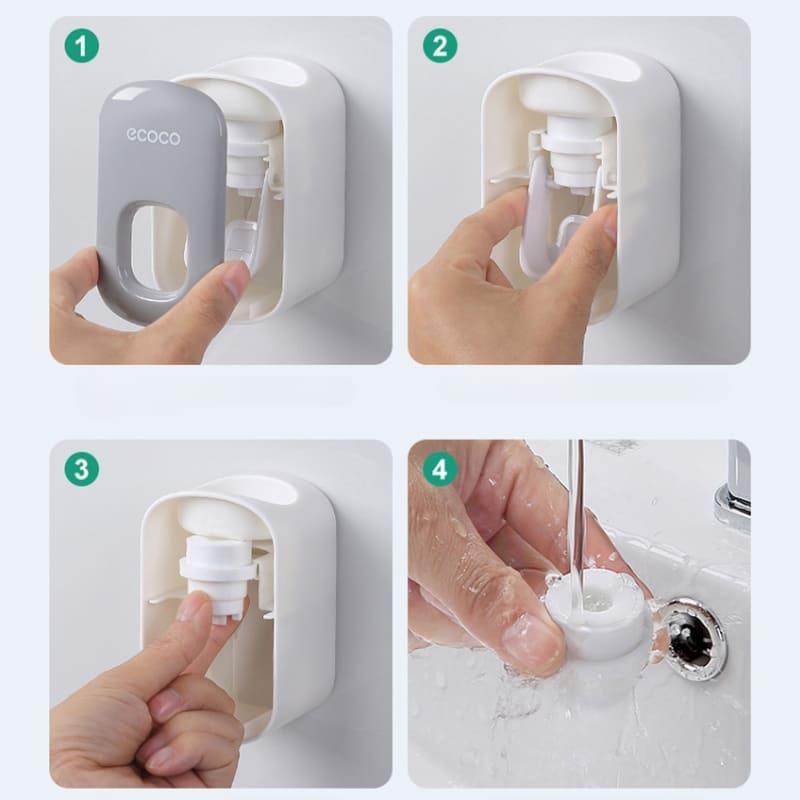 1

ecoco

2

3

4